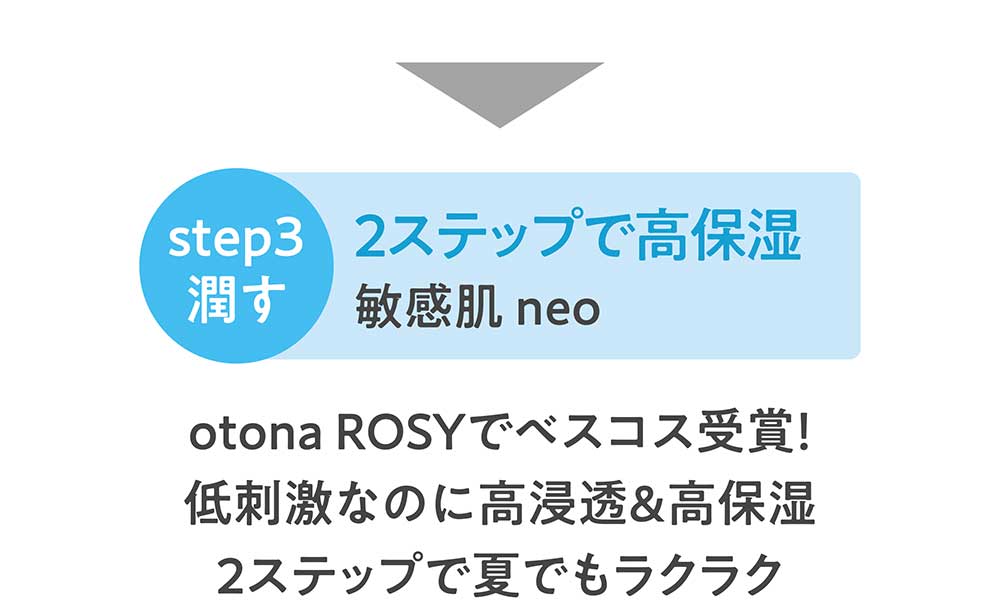 step3
潤す

2ステップで高保湿
敏感肌 neo

otona ROSYでベスコス受賞!
低刺激なのに高浸透&高保湿
2ステップで夏でもラクラク